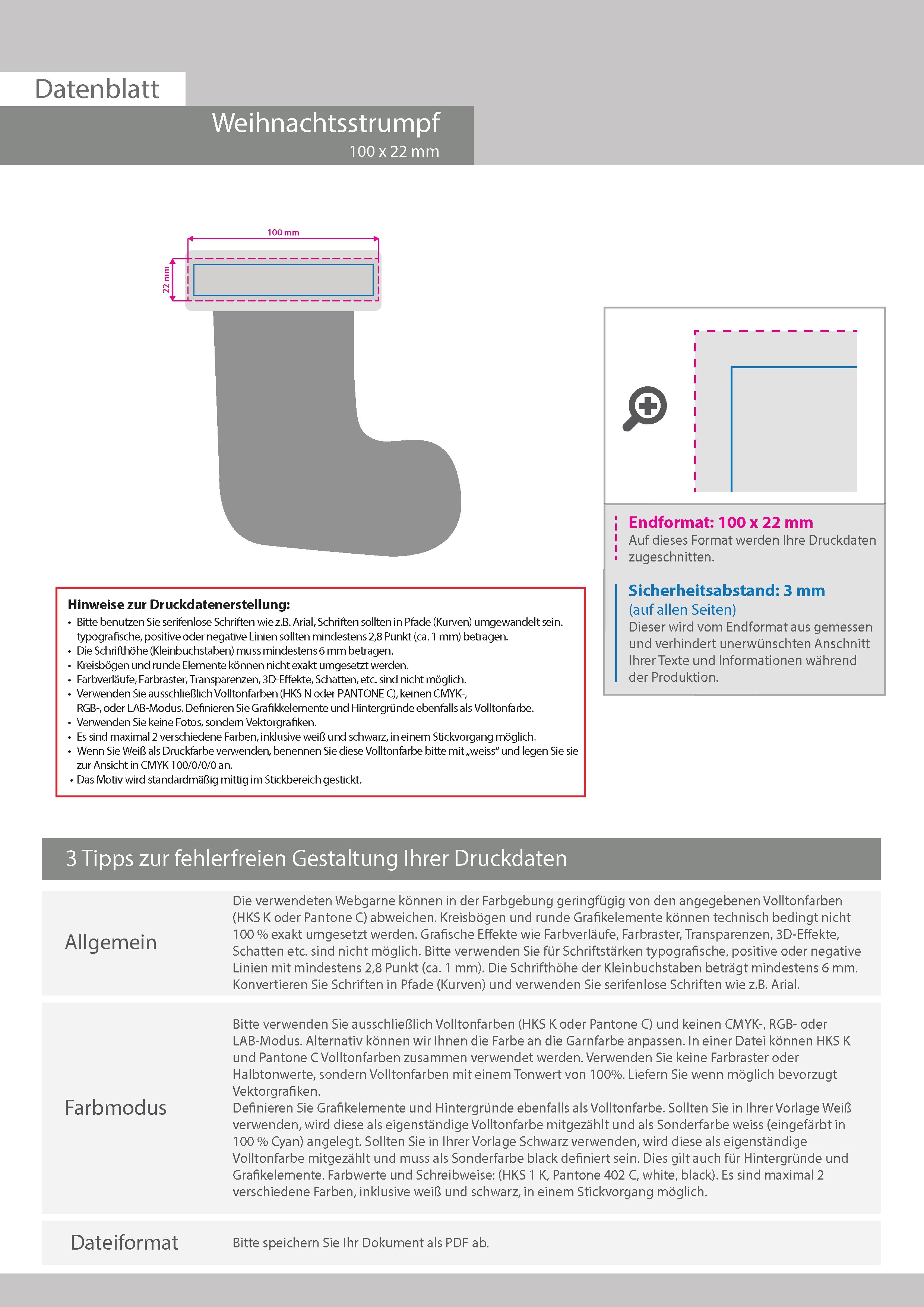 Datenblatt

Weihnachtsstrumpf
100 x 22 mm

100 mm

22 mm

Endformat: 100 x 22 mm
Auf dieses Format werden Ihre Druckdaten zugeschnitten.

Sicherheitsabstand: 3 mm
(auf allen Seiten)
Dieser wird vom Endformat aus gemessen und verhindert unerwünschten Anschnitt Ihrer Texte und Informationen während der Produktion.

Hinweise zur Druckdatenerstellung:
• Bitte benutzen Sie serifenlose Schriften wie z.B. Arial, Schriften sollten in Pfade (Kurven) umgewandelt sein. typografische, positive oder negative Linien sollten mindestens 2,8 Punkt (ca. 1 mm) betragen.
• Die Schrifthöhe (Kleinbuchstaben) muss mindestens 6 mm betragen.
• Kreisbögen und runde Elemente können nicht exakt umgesetzt werden.
• Farbverläufe, Farbraster, Transparenzen, 3D-Effekte, Schatten, etc. sind nicht möglich.
• Verwenden Sie ausschließlich Volltonfarben (HKS N oder PANTONE C), keinen CMYK-, RGB-, oder LAB-Modus. Definieren Sie Grafikkelemente und Hintergründe ebenfalls als Volltonfarbe.
• Verwenden Sie keine Fotos, sondern Vektorgrafiken.
• Es sind maximal 2 verschiedene Farben, inklusive weiß und schwarz, in einem Stickvorgang möglich.
• Wenn Sie Weiß als Druckfarbe verwenden, benennen Sie diese Volltonfarbe bitte mit „weiss“ und legen Sie sie zur Ansicht in CMYK 100/0/0/0 an.
• Das Motiv wird standardmäßig mittig im Stickbereich gestickt.

3 Tipps zur fehlerfreien Gestaltung Ihrer Druckdaten

Allgemein
Die verwendeten Webgarne können in der Farbgebung geringfügig von den angegebenen Volltonfarben (HKS K oder Pantone C) abweichen. Kreisbögen und runde Grafikelemente können technisch bedingt nicht 100 % exakt umgesetzt werden. Grafische Effekte wie Farbverläufe, Farbraster, Transparenzen, 3D-Effekte, Schatten etc. sind nicht möglich. Bitte verwenden Sie für Schriftstärken typografische, positive oder negative Linien mit mindestens 2,8 Punkt (ca. 1 mm). Die Schrifthöhe der Kleinbuchstaben beträgt mindestens 6 mm. Konvertieren Sie Schriften in Pfade (Kurven) und verwenden Sie serifenlose Schriften wie z.B. Arial.

Farbmodus
Bitte verwenden Sie ausschließlich Volltonfarben (HKS K oder Pantone C) und keinen CMYK-, RGB- oder LAB-Modus. Alternativ können wir Ihnen die Farbe an die Garnfarbe anpassen. In einer Datei können HKS K und Pantone C Volltonfarben zusammen verwendet werden. Verwenden Sie keine Farbraster oder Halbtonwerte, sondern Volltonfarben mit einem Tonwert von 100%. Liefern Sie wenn möglich bevorzugt Vektorgrafiken.
Definieren Sie Grafikelemente und Hintergründe ebenfalls als Volltonfarbe. Sollten Sie in Ihrer Vorlage Weiß verwenden, wird diese als eigenständige Volltonfarbe mitgezählt und als Sonderfarbe weiss (eingefärbt in 100 % Cyan) angelegt. Sollten Sie in Ihrer Vorlage Schwarz verwenden, wird diese als eigenständige Volltonfarbe mitgezählt und muss als Sonderfarbe black definiert sein. Dies gilt auch für Hintergründe und Grafikelemente. Farbwerte und Schreibweise: (HKS 1 K, Pantone 402 C, white, black). Es sind maximal 2 verschiedene Farben, inklusive weiß und schwarz, in einem Stickvorgang möglich.

Dateiformat
Bitte speichern Sie Ihr Dokument als PDF ab.